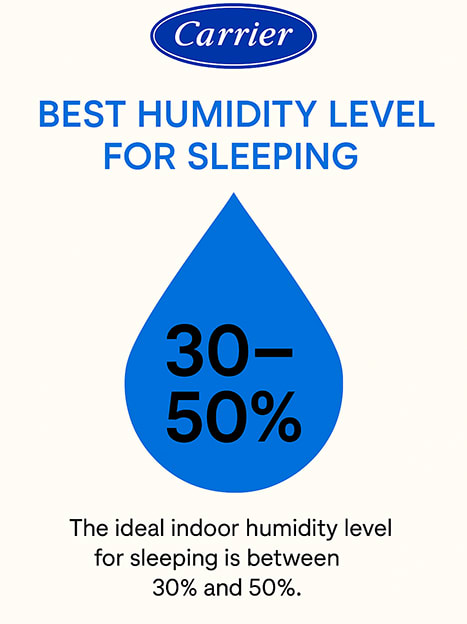 Carrier

BEST HUMIDITY LEVEL FOR SLEEPING

30–50%

The ideal indoor humidity level for sleeping is between 30% and 50%.