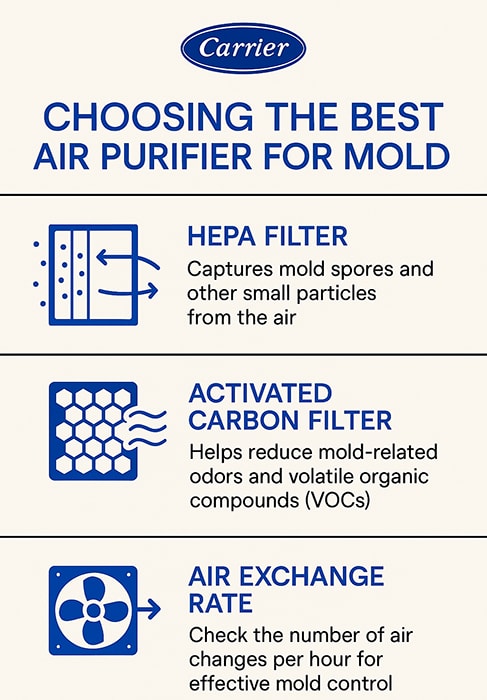 Carrier

CHOOSING THE BEST AIR PURIFIER FOR MOLD

HEPA FILTER

Captures mold spores and other small particles from the air

ACTIVATED CARBON FILTER

Helps reduce mold-related odors and volatile organic compounds (VOCs)

AIR EXCHANGE RATE

Check the number of air changes per hour for effective mold control