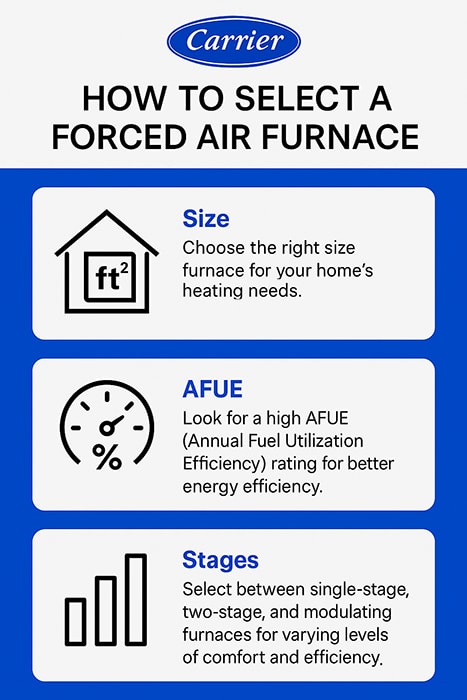 Carrier

HOW TO SELECT A FORCED AIR FURNACE

$ft^2$

Size

Choose the right size furnace for your home's heating needs.

%

AFUE

Look for a high AFUE (Annual Fuel Utilization Efficiency) rating for better energy efficiency.

Stages

Select between single-stage, two-stage, and modulating furnaces for varying levels of comfort and efficiency.