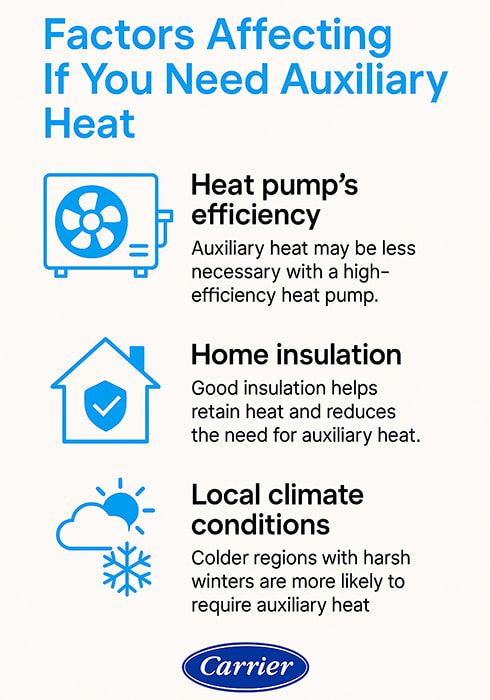 Factors Affecting If You Need Auxiliary Heat

Heat pump's efficiency

Auxiliary heat may be less necessary with a high-efficiency heat pump.

Home insulation

Good insulation helps retain heat and reduces the need for auxiliary heat.

Local climate conditions

Colder regions with harsh winters are more likely to require auxiliary heat

Carrier