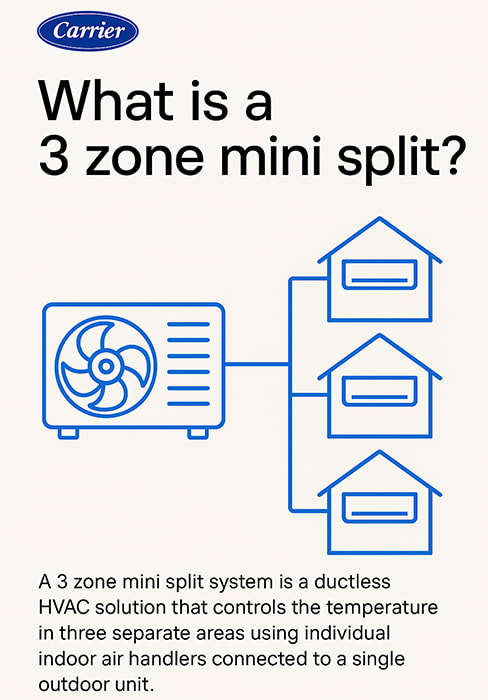 Carrier

What is a 3 zone mini split?

A 3 zone mini split system is a ductless HVAC solution that controls the temperature in three separate areas using individual indoor air handlers connected to a single outdoor unit.