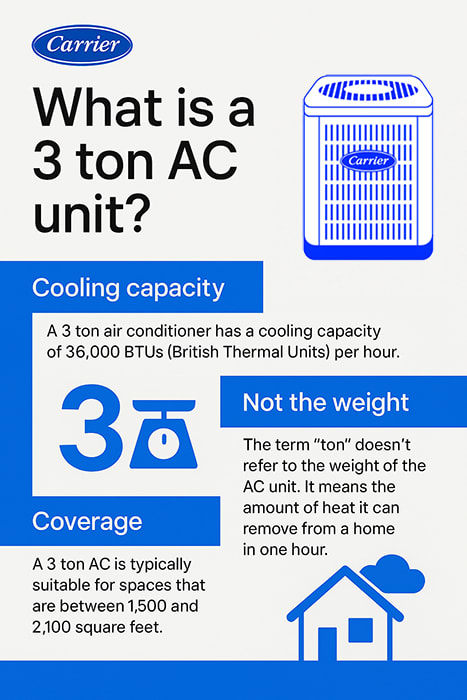 Carrier

What is a 3 ton AC unit?

Carrier

Cooling capacity

A 3 ton air conditioner has a cooling capacity of 36,000 BTUs (British Thermal Units) per hour.

3

Not the weight

The term "ton" doesn't refer to the weight of the AC unit. It means the amount of heat it can remove from a home in one hour.

Coverage

A 3 ton AC is typically suitable for spaces that are between 1,500 and 2,100 square feet.