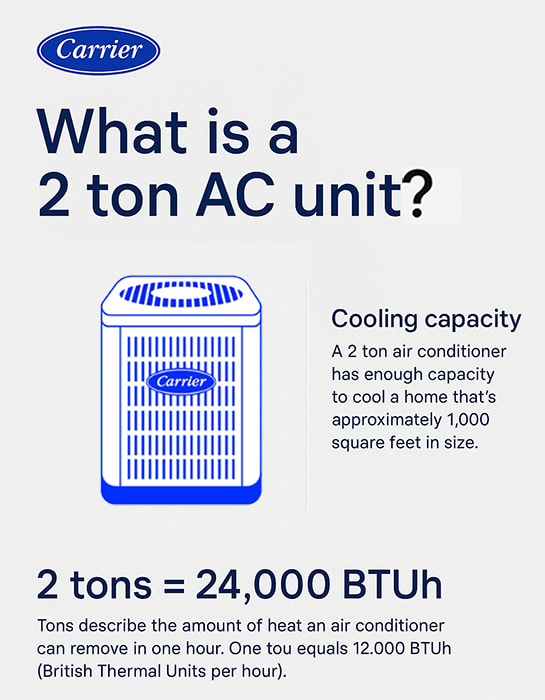 Carrier

What is a 2 ton AC unit?

Carrier

Cooling capacity

A 2 ton air conditioner has enough capacity to cool a home that's approximately 1,000 square feet in size.

2 tons = 24,000 BTUh

Tons describe the amount of heat an air conditioner can remove in one hour. One tou equals 12.000 BTUh (British Thermal Units per hour).