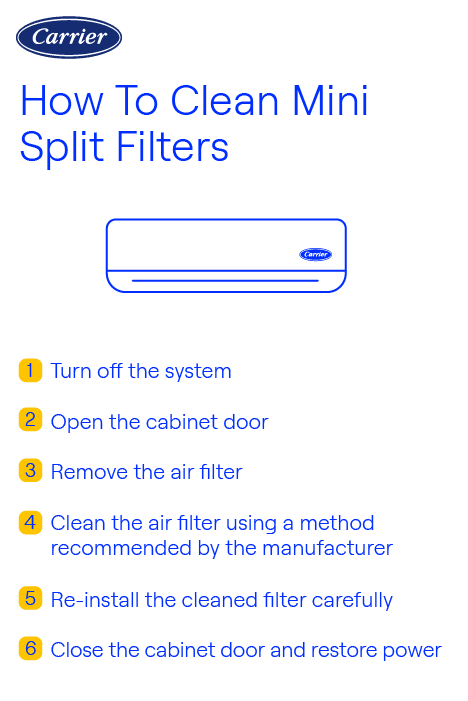 Carrier

How To Clean Mini Split Filters

Carrier

1 Turn off the system

2 Open the cabinet door

3 Remove the air filter

4 Clean the air filter using a method recommended by the manufacturer

5 Re-install the cleaned filter carefully

6 Close the cabinet door and restore power