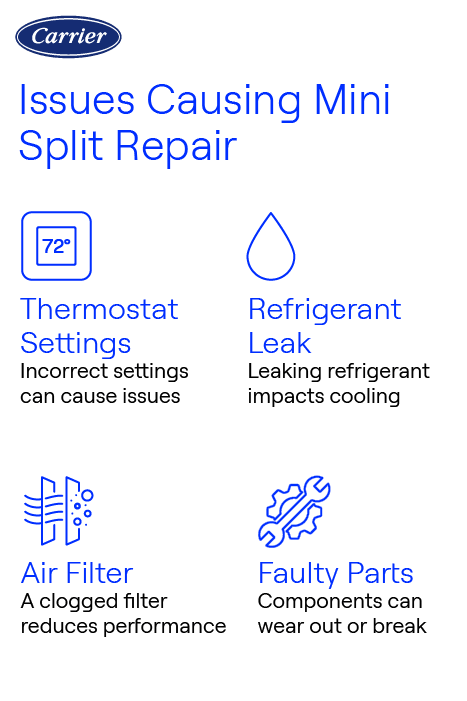 Carrier

Issues Causing Mini Split Repair

72°

Thermostat Settings
Incorrect settings can cause issues

Refrigerant Leak
Leaking refrigerant impacts cooling

Air Filter
A clogged filter reduces performance

Faulty Parts
Components can wear out or break