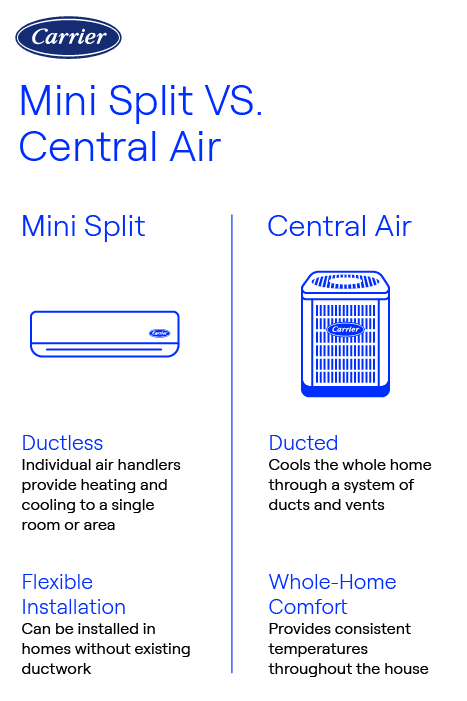 Carrier

Mini Split VS. Central Air

Mini Split

Carrier

Ductless
Individual air handlers provide heating and cooling to a single room or area

Flexible Installation
Can be installed in homes without existing ductwork

Central Air

Carrier

Ducted
Cools the whole home through a system of ducts and vents

Whole-Home Comfort
Provides consistent temperatures throughout the house