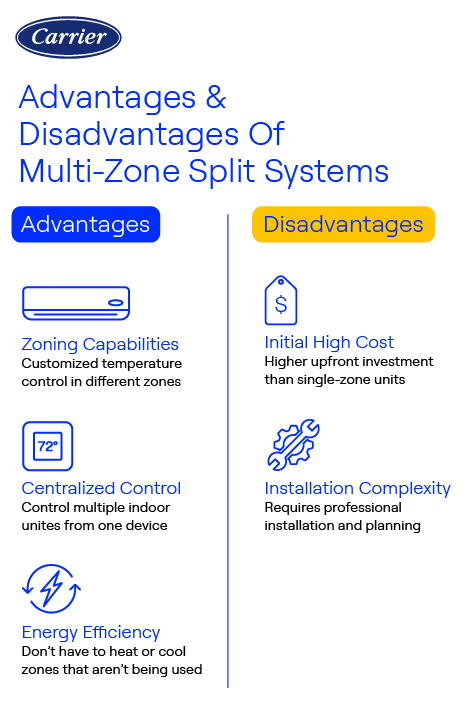 Carrier

Advantages & Disadvantages Of Multi-Zone Split Systems

Advantages

Zoning Capabilities
Customized temperature control in different zones

72°

Centralized Control
Control multiple indoor unites from one device

Energy Efficiency
Don't have to heat or cool zones that aren't being used

Disadvantages

$

Initial High Cost
Higher upfront investment than single-zone units

Installation Complexity
Requires professional installation and planning