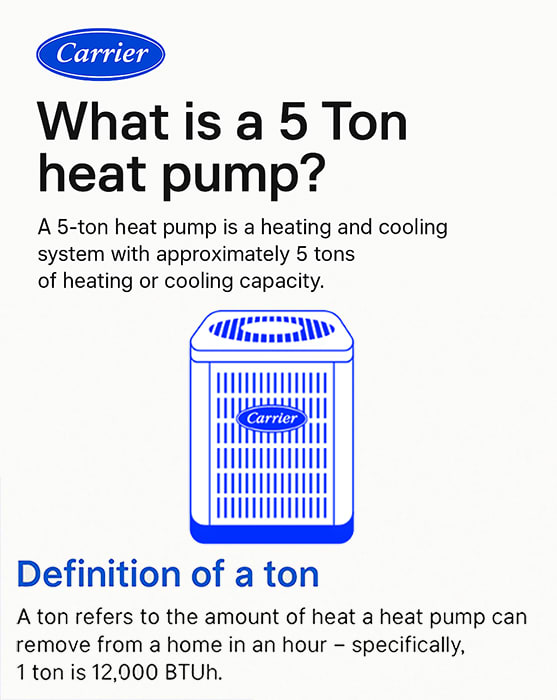 Carrier

What is a 5 Ton heat pump?

A 5-ton heat pump is a heating and cooling system with approximately 5 tons of heating or cooling capacity.

Carrier

Definition of a ton

A ton refers to the amount of heat a heat pump can remove from a home in an hour – specifically, 1 ton is 12,000 BTUh.