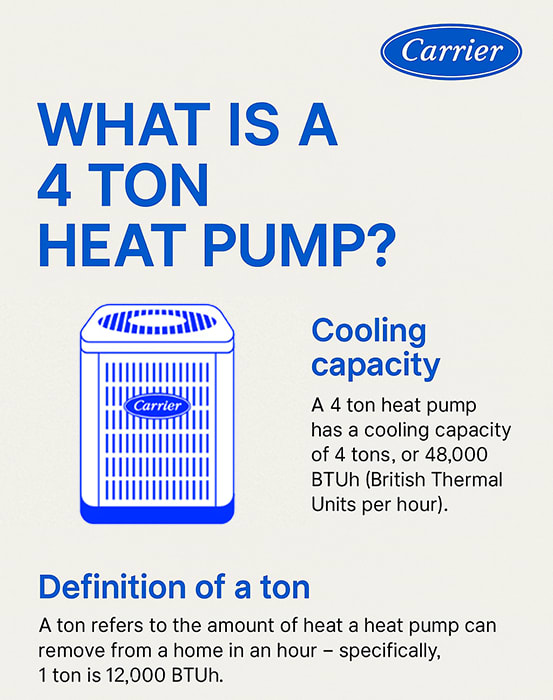 Carrier

WHAT IS A 4 TON HEAT PUMP?

Carrier

Cooling capacity

A 4 ton heat pump has a cooling capacity of 4 tons, or 48,000 BTUh (British Thermal Units per hour).

Definition of a ton

A ton refers to the amount of heat a heat pump can remove from a home in an hour – specifically, 1 ton is 12,000 BTUh.