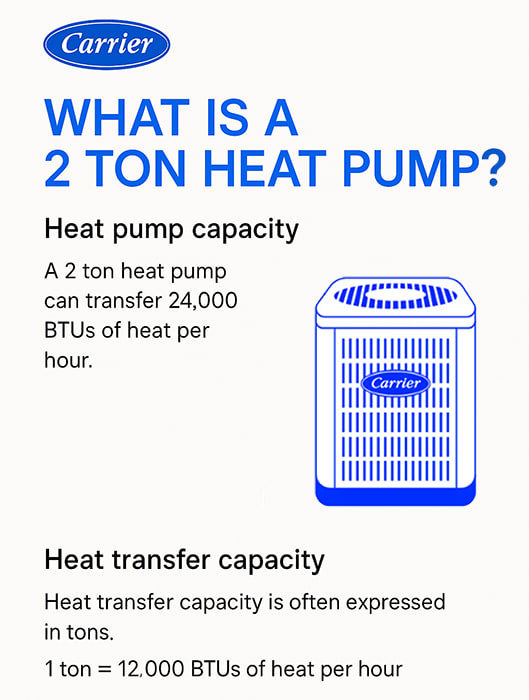 Carrier

WHAT IS A 2 TON HEAT PUMP?

Heat pump capacity

A 2 ton heat pump can transfer 24,000 BTUs of heat per hour.

Carrier

Heat transfer capacity

Heat transfer capacity is often expressed in tons.

1 ton = 12,000 BTUs of heat per hour