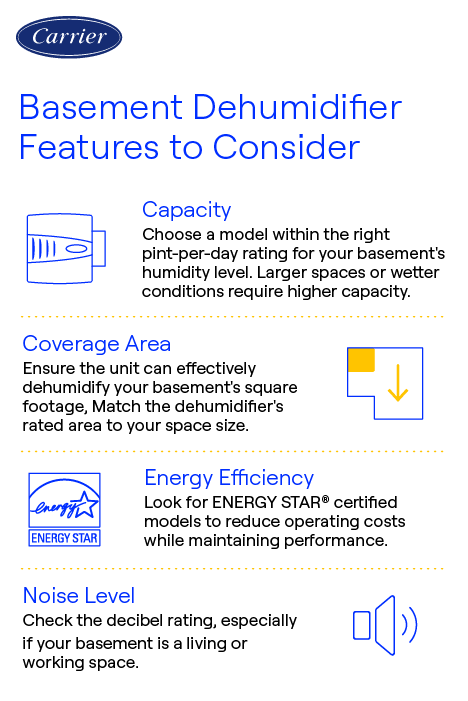 Carrier

Basement Dehumidifier Features to Consider

Capacity
Choose a model within the right pint-per-day rating for your basement's humidity level. Larger spaces or wetter conditions require higher capacity.

Coverage Area
Ensure the unit can effectively dehumidify your basement's square footage, Match the dehumidifier's rated area to your space size.

energy
ENERGY STAR

Energy Efficiency
Look for ENERGY STAR® certified models to reduce operating costs while maintaining performance.

Noise Level
Check the decibel rating, especially if your basement is a living or working space.