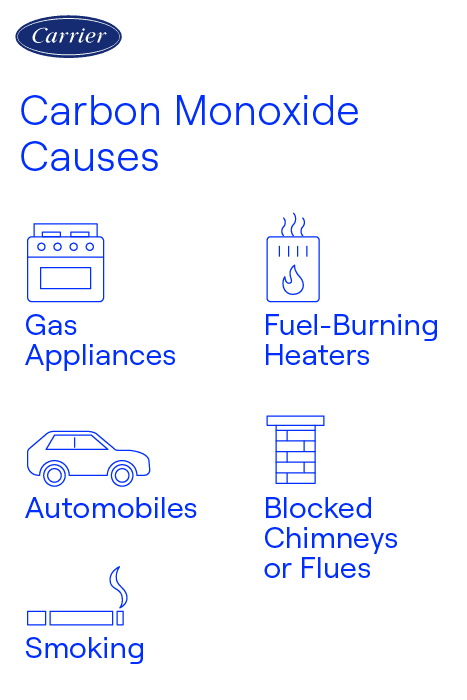 Carrier

Carbon Monoxide Causes

Gas Appliances

Fuel-Burning Heaters

Automobiles

Blocked Chimneys or Flues

Smoking