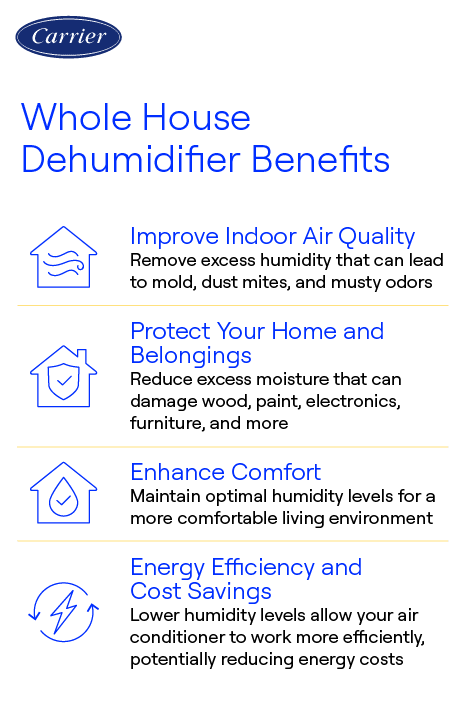 Carrier

Whole House Dehumidifier Benefits

Improve Indoor Air Quality
Remove excess humidity that can lead to mold, dust mites, and musty odors

Protect Your Home and Belongings
Reduce excess moisture that can damage wood, paint, electronics, furniture, and more

Enhance Comfort
Maintain optimal humidity levels for a more comfortable living environment

Energy Efficiency and Cost Savings
Lower humidity levels allow your air conditioner to work more efficiently, potentially reducing energy costs