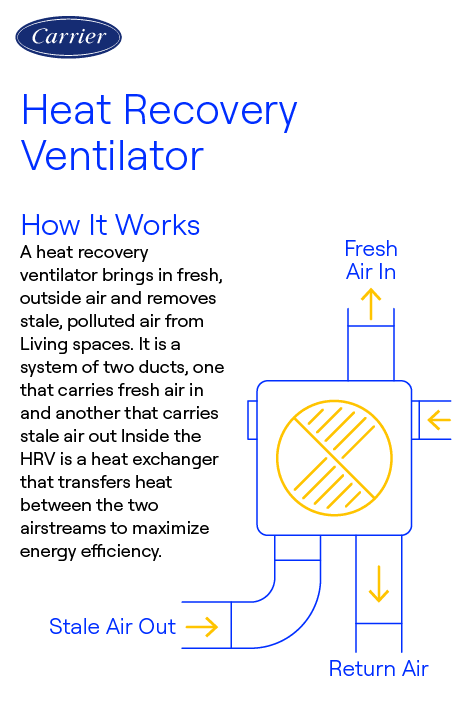 Carrier

Heat Recovery Ventilator

How It Works

A heat recovery ventilator brings in fresh, outside air and removes stale, polluted air from Living spaces. It is a system of two ducts, one that carries fresh air in and another that carries stale air out Inside the HRV is a heat exchanger that transfers heat between the two airstreams to maximize energy efficiency.

Fresh Air In

Stale Air Out

Return Air