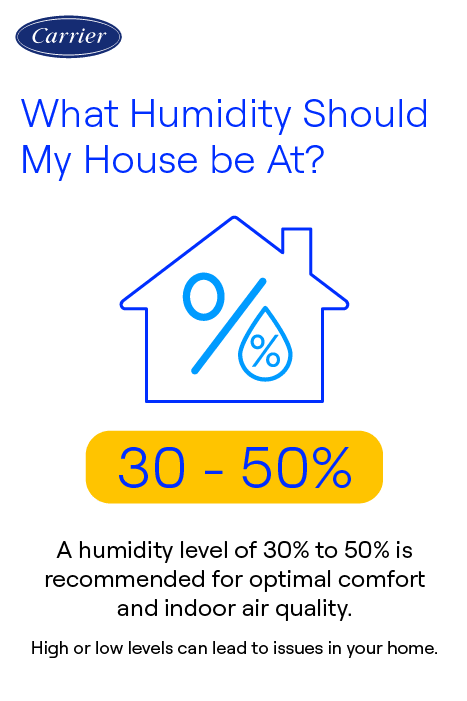 Carrier

What Humidity Should My House be At?

%

%

30 - 50%

A humidity level of 30% to 50% is recommended for optimal comfort and indoor air quality.

High or low levels can lead to issues in your home.