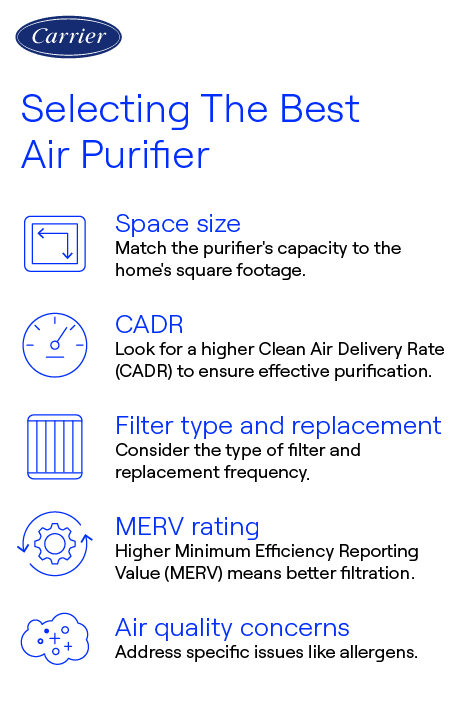 Carrier

Selecting The Best Air Purifier

Space size
Match the purifier's capacity to the home's square footage.

CADR
Look for a higher Clean Air Delivery Rate (CADR) to ensure effective purification.

Filter type and replacement
Consider the type of filter and replacement frequency.

MERV rating
Higher Minimum Efficiency Reporting Value (MERV) means better filtration.

Air quality concerns
Address specific issues like allergens.