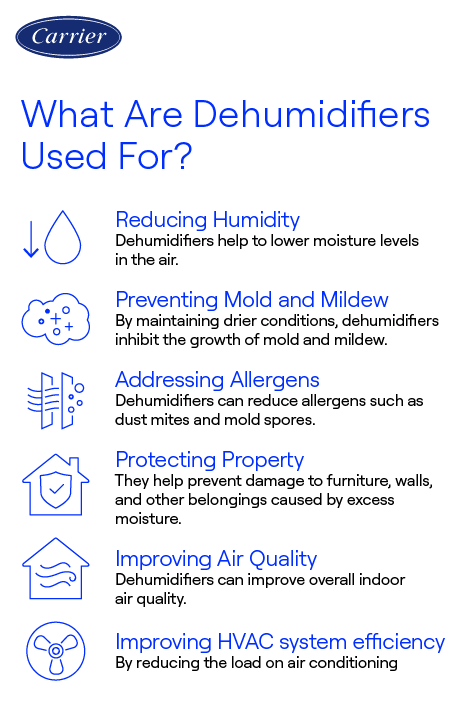 Carrier

What Are Dehumidifiers Used For?

Reducing Humidity
Dehumidifiers help to lower moisture levels in the air.

Preventing Mold and Mildew
By maintaining drier conditions, dehumidifiers inhibit the growth of mold and mildew.

Addressing Allergens
Dehumidifiers can reduce allergens such as dust mites and mold spores.

Protecting Property
They help prevent damage to furniture, walls, and other belongings caused by excess moisture.

Improving Air Quality
Dehumidifiers can improve overall indoor air quality.

Improving HVAC system efficiency
By reducing the load on air conditioning