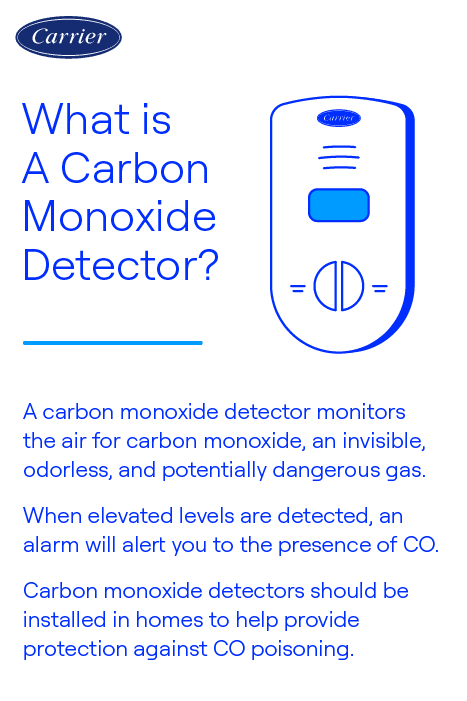 Carrier

What is A Carbon Monoxide Detector?

Carrier

A carbon monoxide detector monitors the air for carbon monoxide, an invisible, odorless, and potentially dangerous gas.

When elevated levels are detected, an alarm will alert you to the presence of CO.

Carbon monoxide detectors should be installed in homes to help provide protection against CO poisoning.