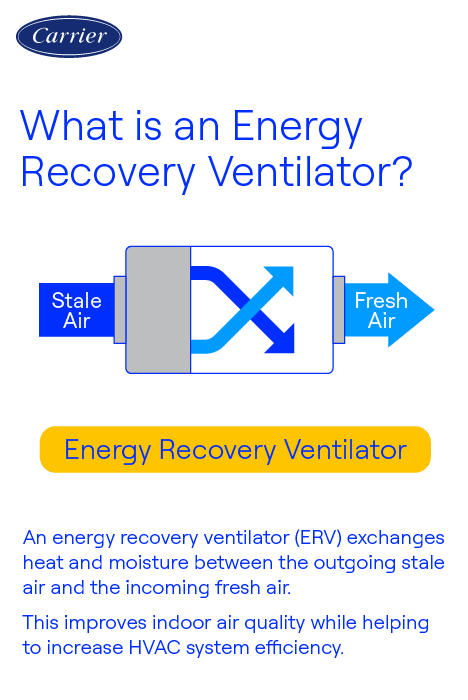 Carrier

What is an Energy Recovery Ventilator?

Stale Air

Fresh Air

Energy Recovery Ventilator

An energy recovery ventilator (ERV) exchanges heat and moisture between the outgoing stale air and the incoming fresh air.

This improves indoor air quality while helping to increase HVAC system efficiency.