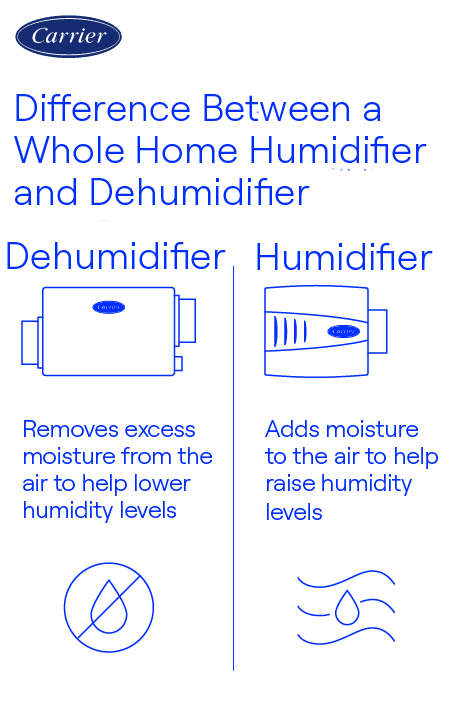 Carrier

Difference Between a Whole Home Humidifier and Dehumidifier

Dehumidifier

Carrier

Removes excess moisture from the air to help lower humidity levels

Humidifier

Carrier

Adds moisture to the air to help raise humidity levels