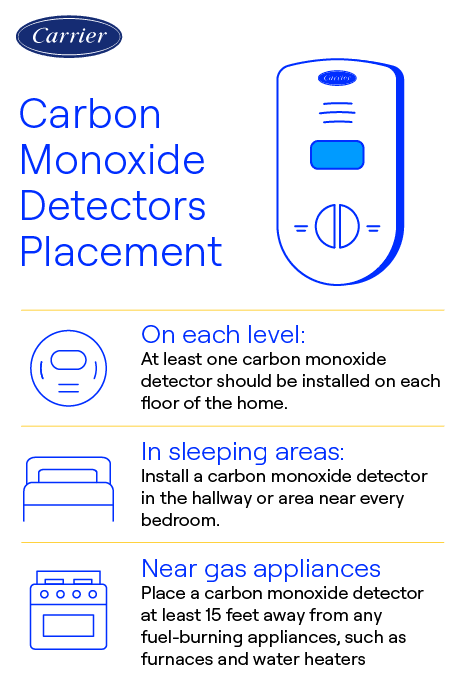 Carrier

Carbon Monoxide Detectors Placement

Carrier

On each level:
At least one carbon monoxide detector should be installed on each floor of the home.

In sleeping areas:
Install a carbon monoxide detector in the hallway or area near every bedroom.

Near gas appliances
Place a carbon monoxide detector at least 15 feet away from any fuel-burning appliances, such as furnaces and water heaters