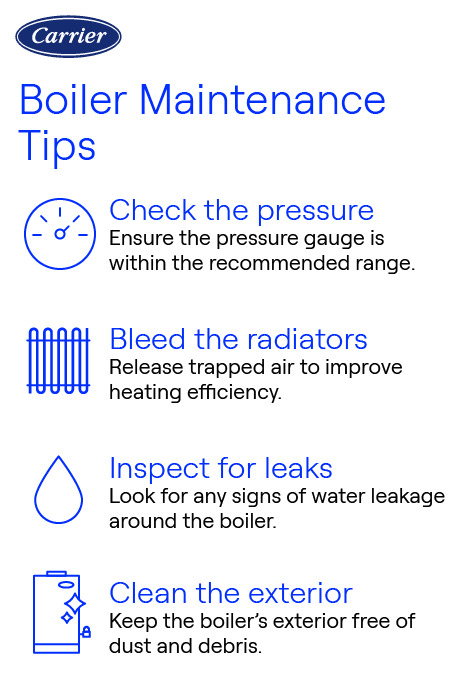 Carrier

Boiler Maintenance Tips

Check the pressure
Ensure the pressure gauge is within the recommended range.

Bleed the radiators
Release trapped air to improve heating efficiency.

Inspect for leaks
Look for any signs of water leakage around the boiler.

Clean the exterior
Keep the boiler's exterior free of dust and debris.