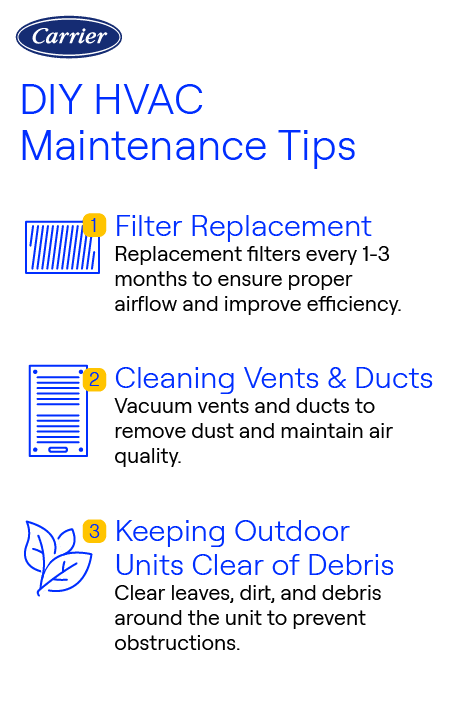 Carrier

DIY HVAC Maintenance Tips

1 Filter Replacement
Replacement filters every 1-3 months to ensure proper airflow and improve efficiency.

2 Cleaning Vents & Ducts
Vacuum vents and ducts to remove dust and maintain air quality.

3 Keeping Outdoor Units Clear of Debris
Clear leaves, dirt, and debris around the unit to prevent obstructions.