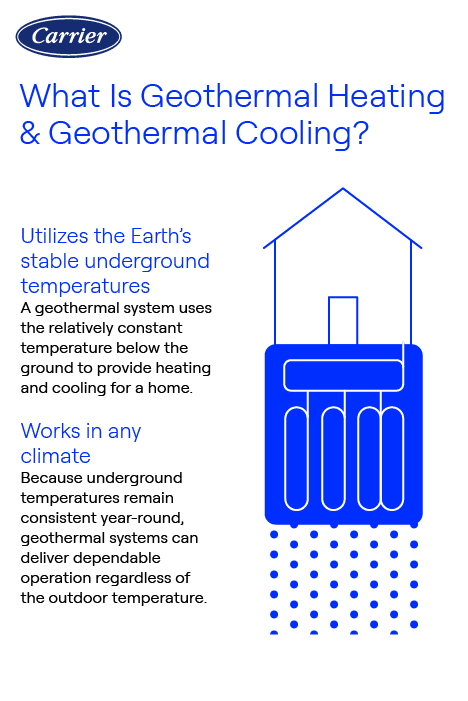 Carrier

What Is Geothermal Heating & Geothermal Cooling?

Utilizes the Earth's stable underground temperatures
A geothermal system uses the relatively constant temperature below the ground to provide heating and cooling for a home.

Works in any climate
Because underground temperatures remain consistent year-round, geothermal systems can deliver dependable operation regardless of the outdoor temperature.