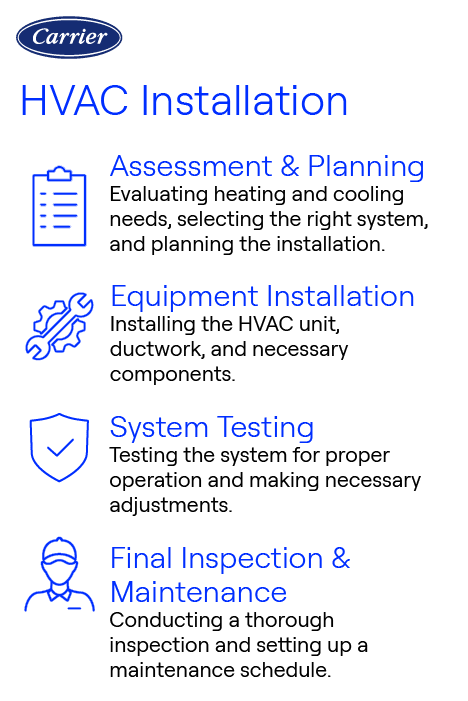 Carrier

HVAC Installation

Assessment & Planning
Evaluating heating and cooling needs, selecting the right system, and planning the installation.

Equipment Installation
Installing the HVAC unit, ductwork, and necessary components.

System Testing
Testing the system for proper operation and making necessary adjustments.

Final Inspection & Maintenance
Conducting a thorough inspection and setting up a maintenance schedule.