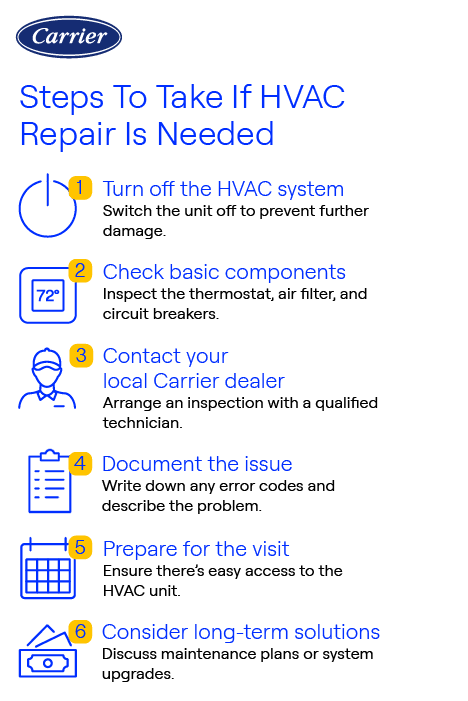 Carrier

Steps To Take If HVAC Repair Is Needed

1 Turn off the HVAC system
Switch the unit off to prevent further damage.

72°
2 Check basic components
Inspect the thermostat, air filter, and circuit breakers.

3 Contact your local Carrier dealer
Arrange an inspection with a qualified technician.

4 Document the issue
Write down any error codes and describe the problem.

5 Prepare for the visit
Ensure there's easy access to the HVAC unit.

6 Consider long-term solutions
Discuss maintenance plans or system upgrades.