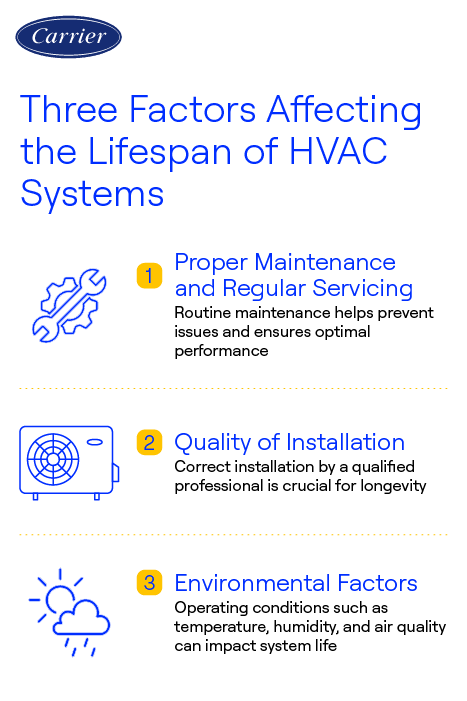 Carrier

Three Factors Affecting the Lifespan of HVAC Systems

1 Proper Maintenance and Regular Servicing
Routine maintenance helps prevent issues and ensures optimal performance

2 Quality of Installation
Correct installation by a qualified professional is crucial for longevity

3 Environmental Factors
Operating conditions such as temperature, humidity, and air quality can impact system life