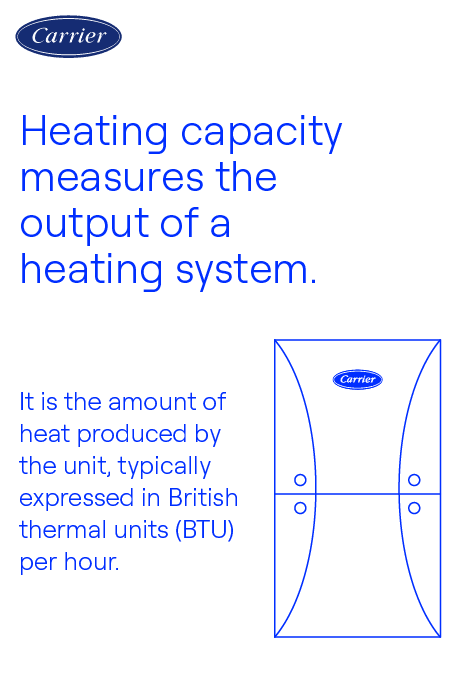 Carrier

Heating capacity measures the output of a heating system.

It is the amount of heat produced by the unit, typically expressed in British thermal units (BTU) per hour.

Carrier