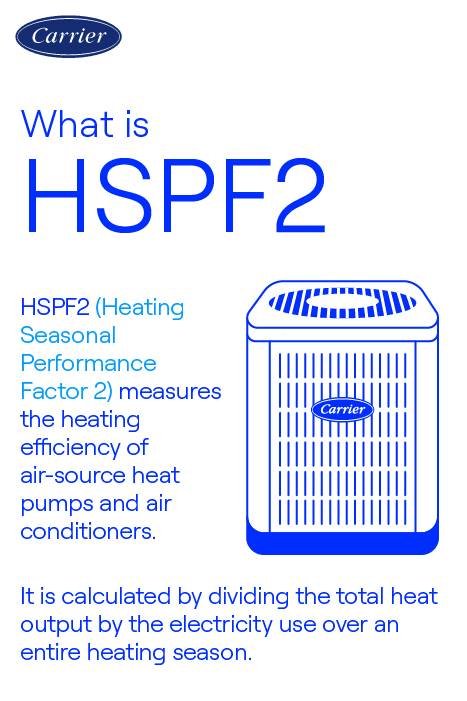 Carrier

What is
HSPF2

HSPF2 (Heating Seasonal Performance Factor 2) measures the heating efficiency of air-source heat pumps and air conditioners.

Carrier

It is calculated by dividing the total heat output by the electricity use over an entire heating season.