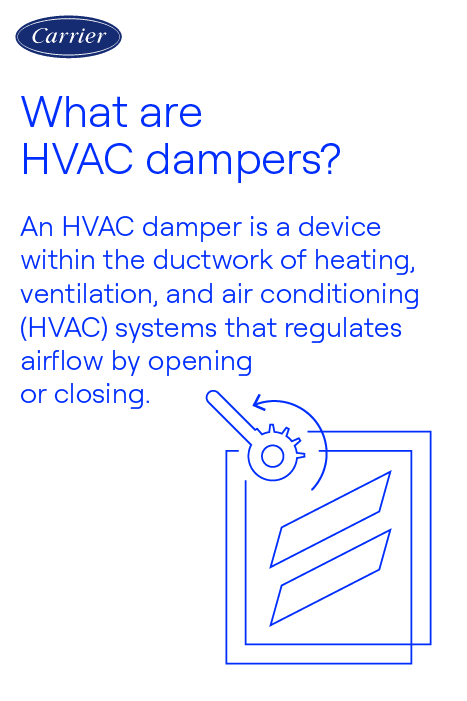 Carrier

What are HVAC dampers?

An HVAC damper is a device within the ductwork of heating, ventilation, and air conditioning (HVAC) systems that regulates airflow by opening or closing.