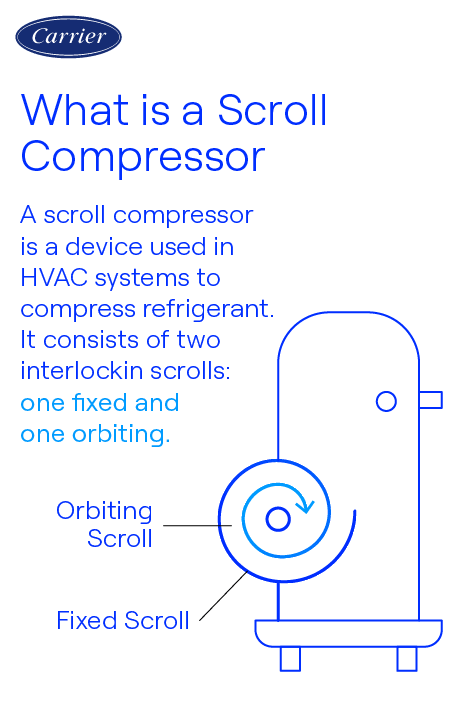 Carrier

What is a Scroll Compressor

A scroll compressor is a device used in HVAC systems to compress refrigerant. It consists of two interlockin scrolls: one fixed and one orbiting.

Orbiting Scroll

Fixed Scroll