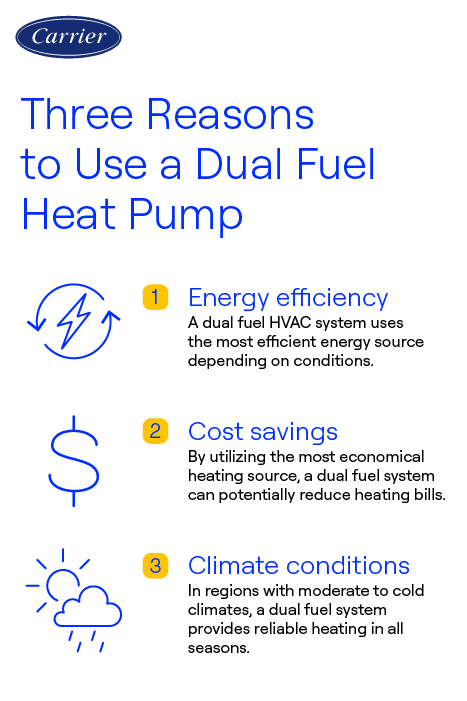 Carrier

Three Reasons to Use a Dual Fuel Heat Pump

1 Energy efficiency
A dual fuel HVAC system uses the most efficient energy source depending on conditions.

2 Cost savings
By utilizing the most economical heating source, a dual fuel system can potentially reduce heating bills.

3 Climate conditions
In regions with moderate to cold climates, a dual fuel system provides reliable heating in all seasons.