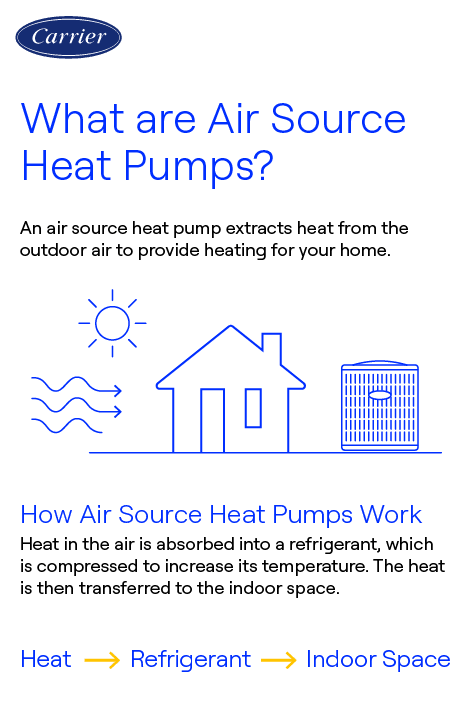 Carrier

What are Air Source Heat Pumps?

An air source heat pump extracts heat from the outdoor air to provide heating for your home.

How Air Source Heat Pumps Work
Heat in the air is absorbed into a refrigerant, which is compressed to increase its temperature. The heat is then transferred to the indoor space.

Heat → Refrigerant → Indoor Space