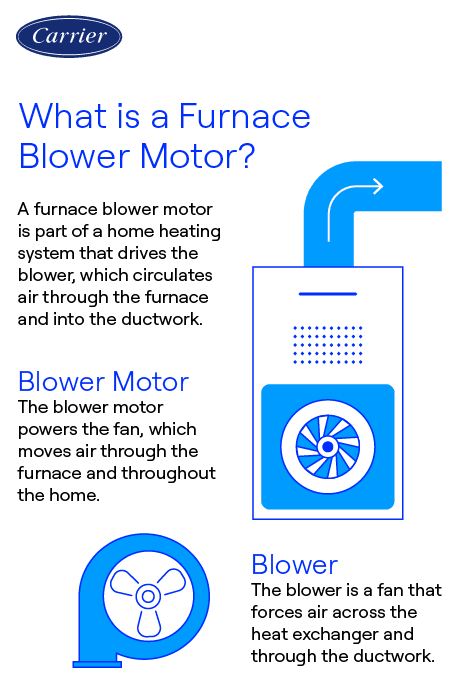 Carrier

What is a Furnace Blower Motor?

A furnace blower motor is part of a home heating system that drives the blower, which circulates air through the furnace and into the ductwork.

Blower Motor
The blower motor powers the fan, which moves air through the furnace and throughout the home.

Blower
The blower is a fan that forces air across the heat exchanger and through the ductwork.