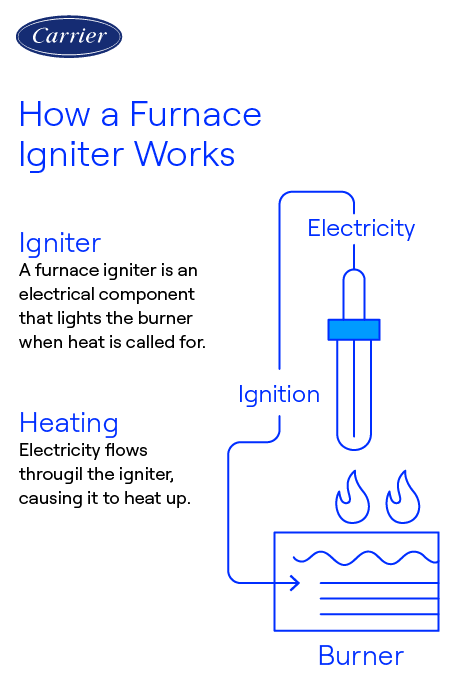 Carrier

How a Furnace Igniter Works

Igniter
A furnace igniter is an electrical component that lights the burner when heat is called for.

Heating
Electricity flows througil the igniter, causing it to heat up.

Electricity

Ignition

Burner