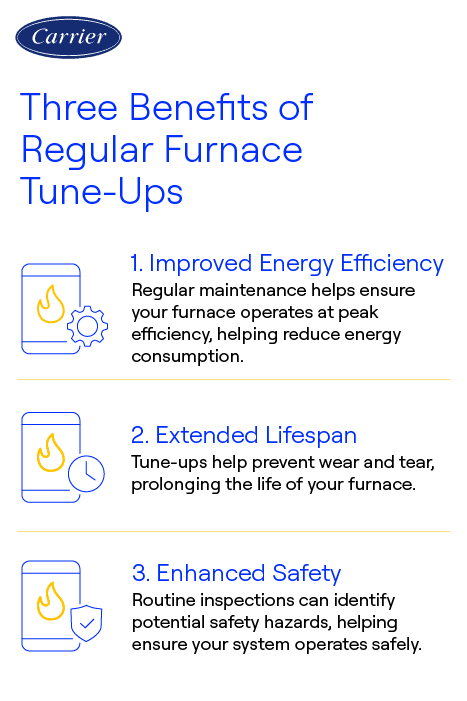 Carrier

Three Benefits of Regular Furnace Tune-Ups

1. Improved Energy Efficiency
Regular maintenance helps ensure your furnace operates at peak efficiency, helping reduce energy consumption.

2. Extended Lifespan
Tune-ups help prevent wear and tear, prolonging the life of your furnace.

3. Enhanced Safety
Routine inspections can identify potential safety hazards, helping ensure your system operates safely.