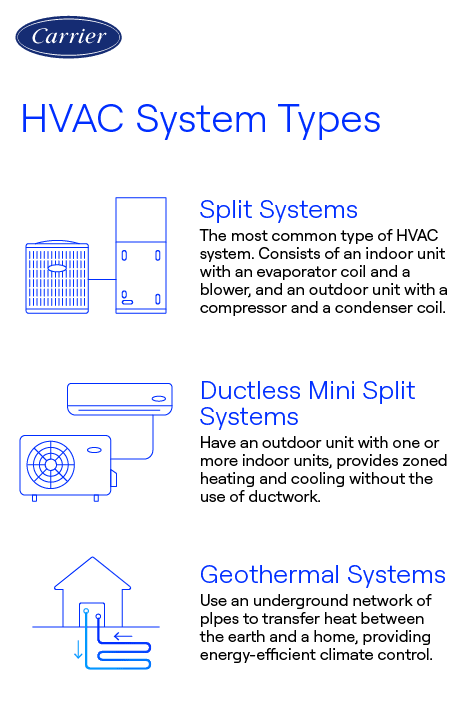 Carrier

HVAC System Types

Split Systems
The most common type of HVAC system. Consists of an indoor unit with an evaporator coil and a blower, and an outdoor unit with a compressor and a condenser coil.

Ductless Mini Split Systems
Have an outdoor unit with one or more indoor units, provides zoned heating and cooling without the use of ductwork.

Geothermal Systems
Use an underground network of pipes to transfer heat between the earth and a home, providing energy-efficient climate control.