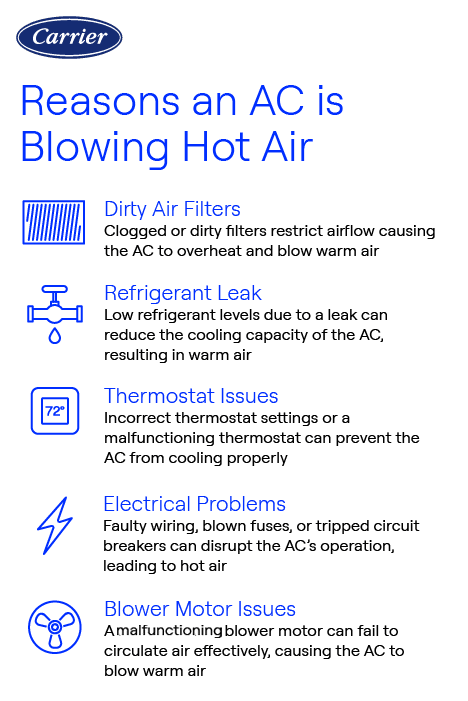 Carrier

Reasons an AC is Blowing Hot Air

Dirty Air Filters
Clogged or dirty filters restrict airflow causing the AC to overheat and blow warm air

Refrigerant Leak
Low refrigerant levels due to a leak can reduce the cooling capacity of the AC, resulting in warm air

72°

Thermostat Issues
Incorrect thermostat settings or a malfunctioning thermostat can prevent the AC from cooling properly

Electrical Problems
Faulty wiring, blown fuses, or tripped circuit breakers can disrupt the AC's operation, leading to hot air

Blower Motor Issues
A malfunctioning blower motor can fail to circulate air effectively, causing the AC to blow warm air