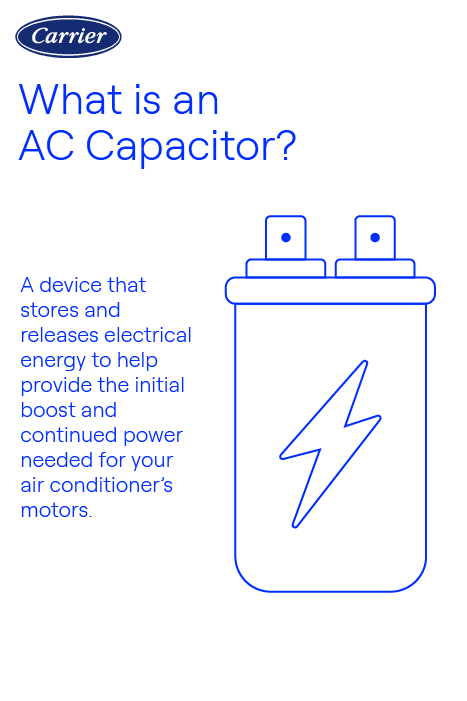 Carrier

What is an AC Capacitor?

A device that stores and releases electrical energy to help provide the initial boost and continued power needed for your air conditioner's motors.