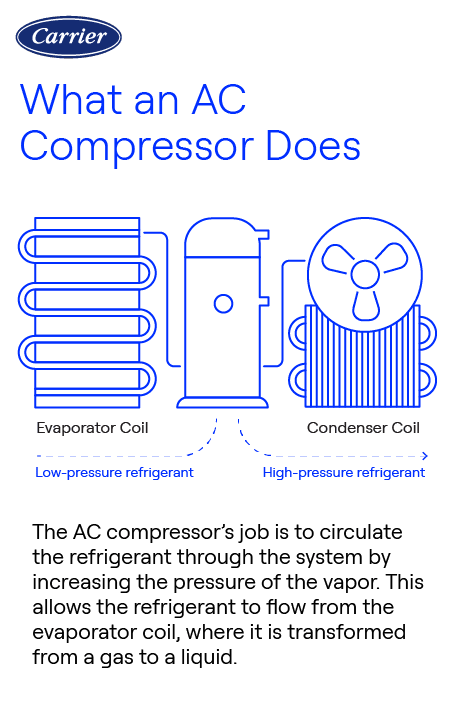 Carrier

What an AC Compressor Does

Evaporator Coil

Condenser Coil

Low-pressure refrigerant

High-pressure refrigerant

The AC compressor's job is to circulate the refrigerant through the system by increasing the pressure of the vapor. This allows the refrigerant to flow from the evaporator coil, where it is transformed from a gas to a liquid.