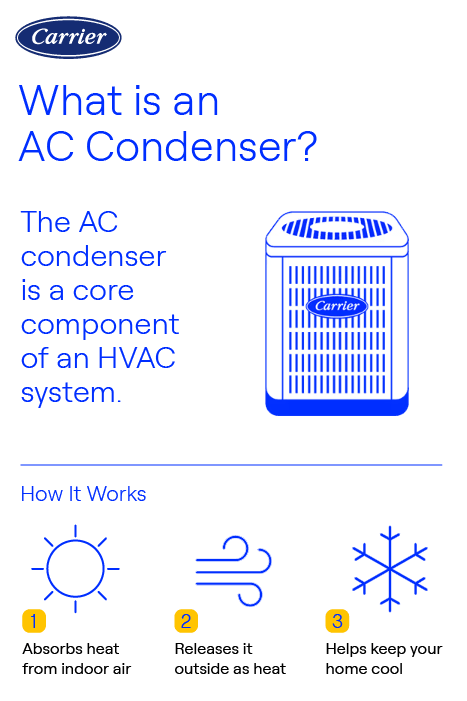 Carrier

What is an AC Condenser?

The AC condenser is a core component of an HVAC system.

Carrier

How It Works

1
Absorbs heat from indoor air

2
Releases it outside as heat

3
Helps keep your home cool