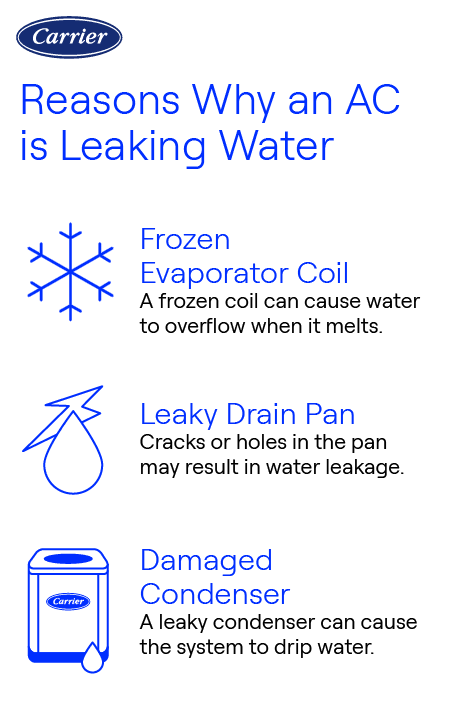 Carrier

Reasons Why an AC is Leaking Water

Frozen Evaporator Coil
A frozen coil can cause water to overflow when it melts.

Leaky Drain Pan
Cracks or holes in the pan may result in water leakage.

Carrier

Damaged Condenser
A leaky condenser can cause the system to drip water.