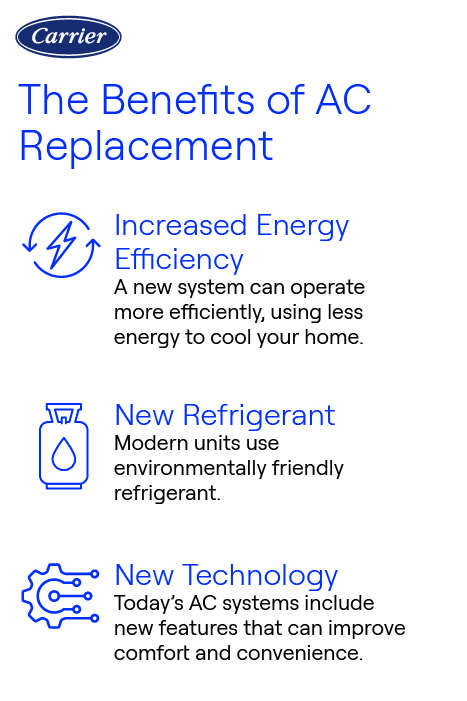 Carrier

The Benefits of AC Replacement

Increased Energy Efficiency
A new system can operate more efficiently, using less energy to cool your home.

New Refrigerant
Modern units use environmentally friendly refrigerant.

New Technology
Today's AC systems include new features that can improve comfort and convenience.