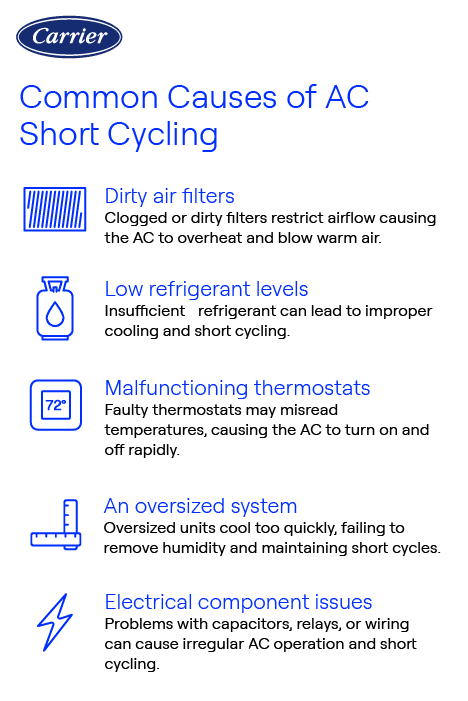 Carrier

Common Causes of AC Short Cycling

Dirty air filters
Clogged or dirty filters restrict airflow causing the AC to overheat and blow warm air.

Low refrigerant levels
Insufficient refrigerant can lead to improper cooling and short cycling.

72°

Malfunctioning thermostats
Faulty thermostats may misread temperatures, causing the AC to turn on and off rapidly.

An oversized system
Oversized units cool too quickly, failing to remove humidity and maintaining short cycles.

Electrical component issues
Problems with capacitors, relays, or wiring can cause irregular AC operation and short cycling.