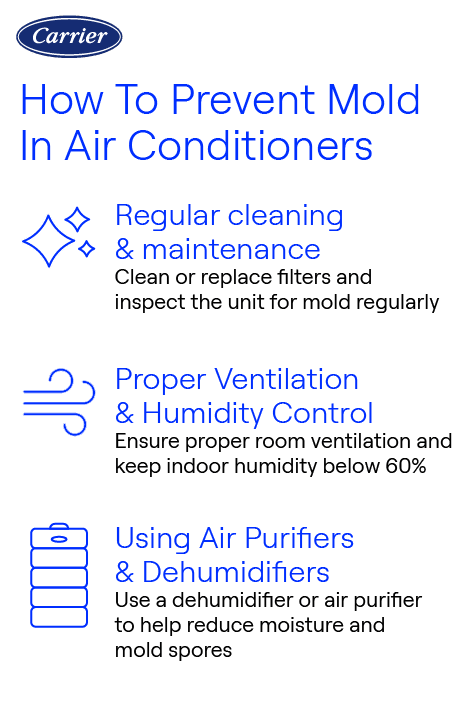 Carrier

How To Prevent Mold In Air Conditioners

Regular cleaning & maintenance
Clean or replace filters and inspect the unit for mold regularly

Proper Ventilation & Humidity Control
Ensure proper room ventilation and keep indoor humidity below 60%

Using Air Purifiers & Dehumidifiers
Use a dehumidifier or air purifier to help reduce moisture and mold spores