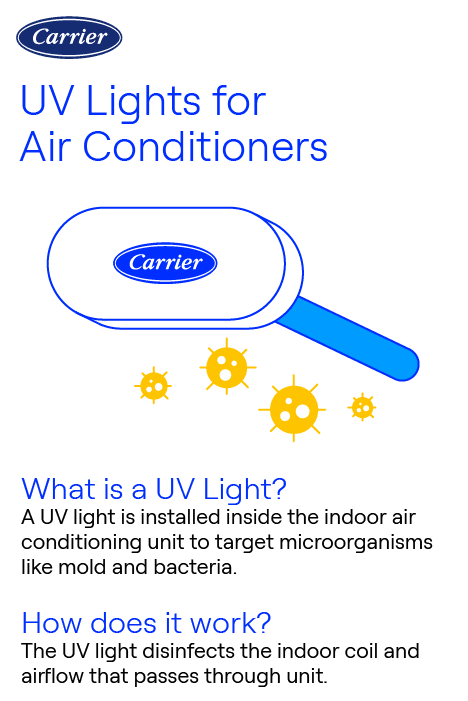 Carrier

UV Lights for Air Conditioners

Carrier

What is a UV Light?
A UV light is installed inside the indoor air conditioning unit to target microorganisms like mold and bacteria.

How does it work?
The UV light disinfects the indoor coil and airflow that passes through unit.